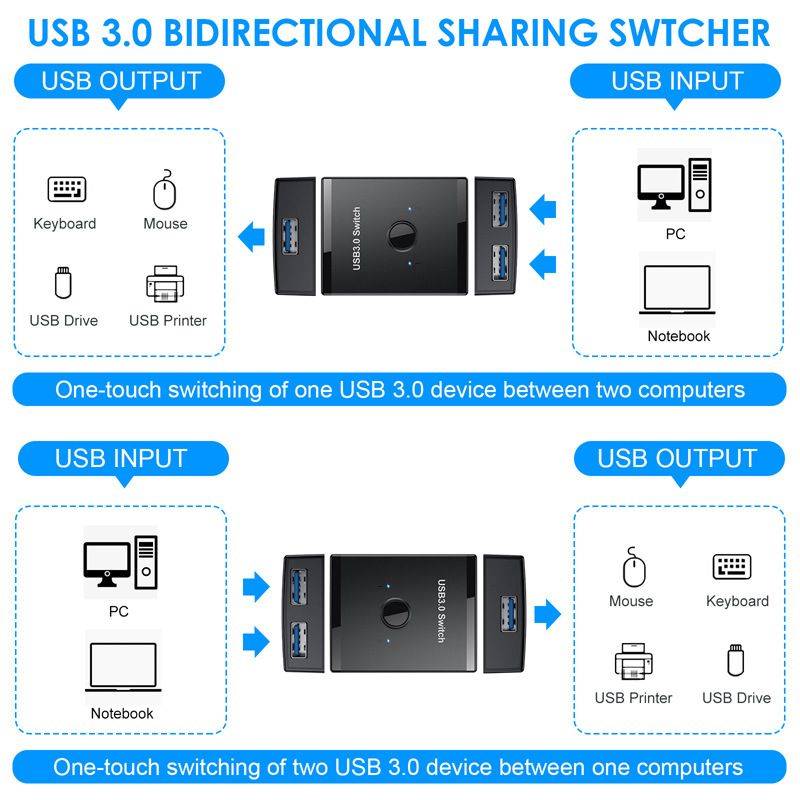 USB 3.0 BIDIRECTIONAL SHARING SWTCHER

USB OUTPUT

Keyboard
Mouse
USB Drive
USB Printer

USB3.0 Switch

USB INPUT

PC
Notebook

One-touch switching of one USB 3.0 device between two computers

USB INPUT

PC
Notebook

USB3.0 Switch

USB OUTPUT

Mouse
Keyboard
USB Printer
USB Drive

One-touch switching of two USB 3.0 device between one computers