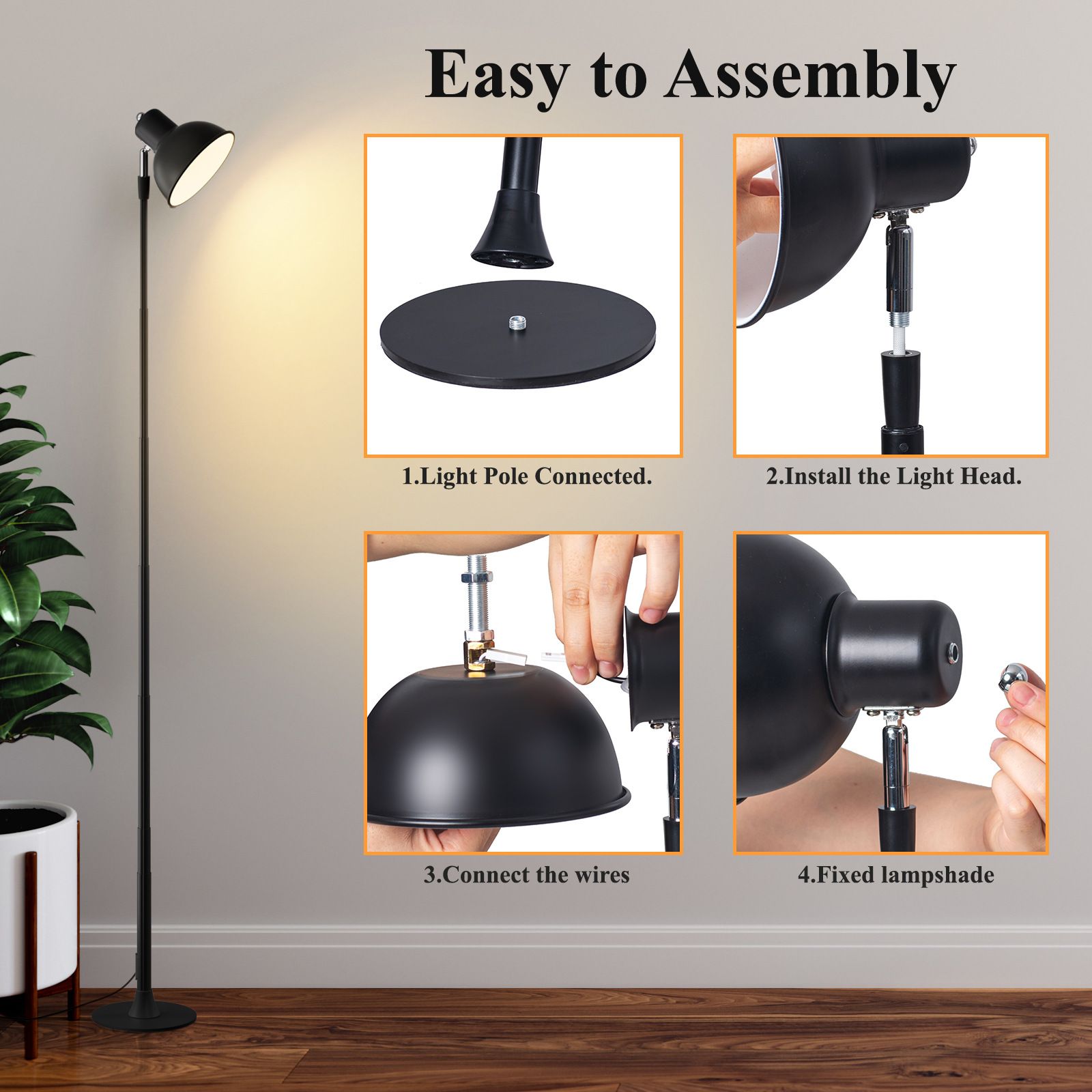 Easy to Assembly

1.Light Pole Connected.

2.Install the Light Head.

3.Connect the wires

4.Fixed lampshade