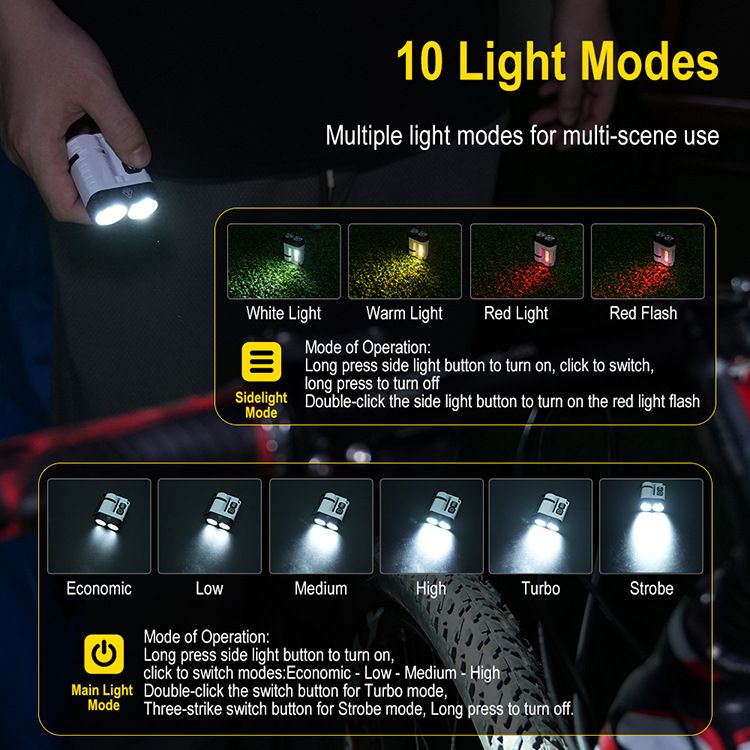 10 Light Modes

Multiple light modes for multi-scene use

White Light
Warm Light
Red Light
Red Flash

Sidelight Mode

Mode of Operation:
Long press side light button to turn on, click to switch, long press to turn off
Double-click the side light button to turn on the red light flash

Economic
Low
Medium
High
Turbo
Strobe

Main Light Mode

Mode of Operation:
Long press side light button to turn on,
click to switch modes:Economic - Low - Medium - High
Double-click the switch button for Turbo mode,
Three-strike switch button for Strobe mode, Long press to turn off.