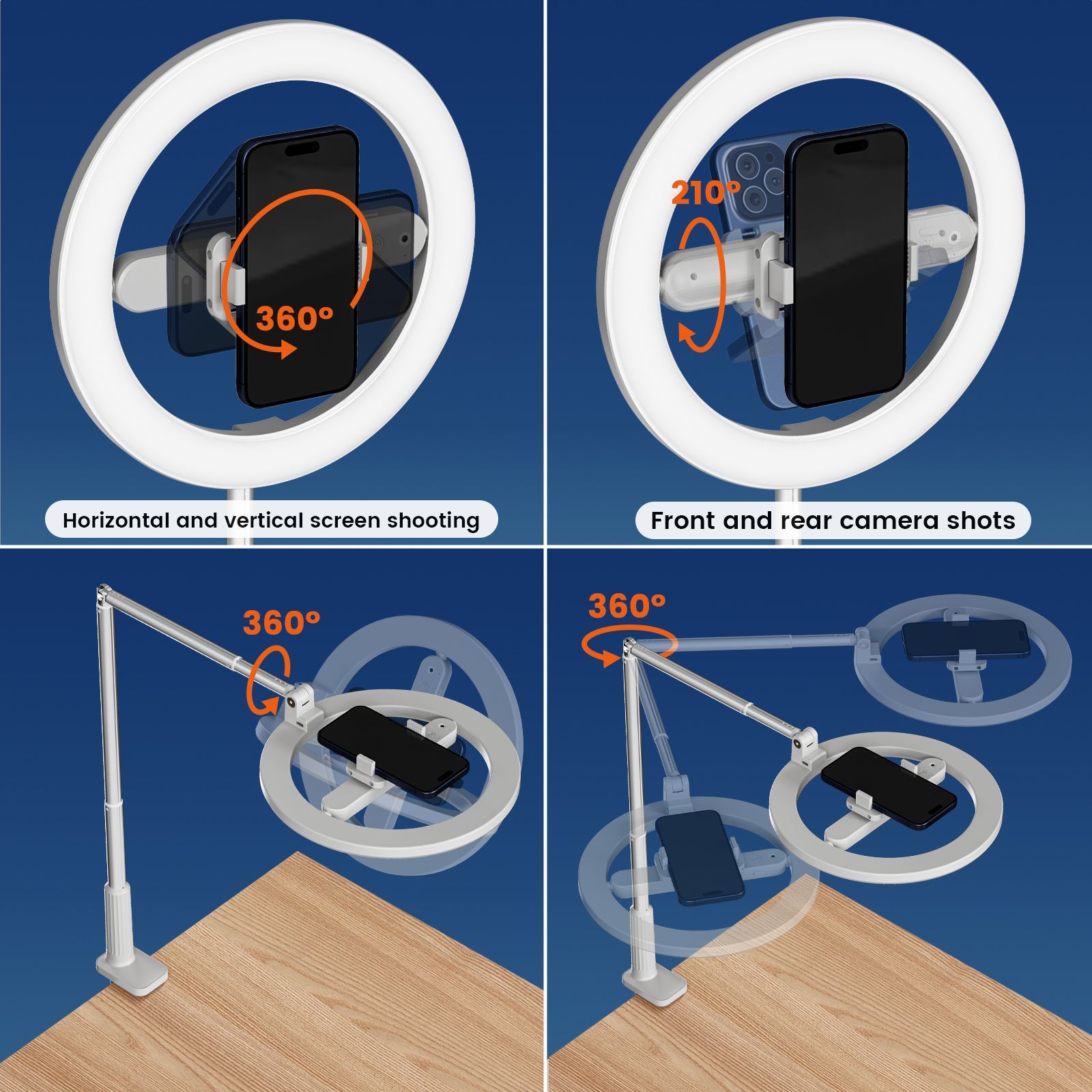 360°

Horizontal and vertical screen shooting

210°

Front and rear camera shots

360°

360°