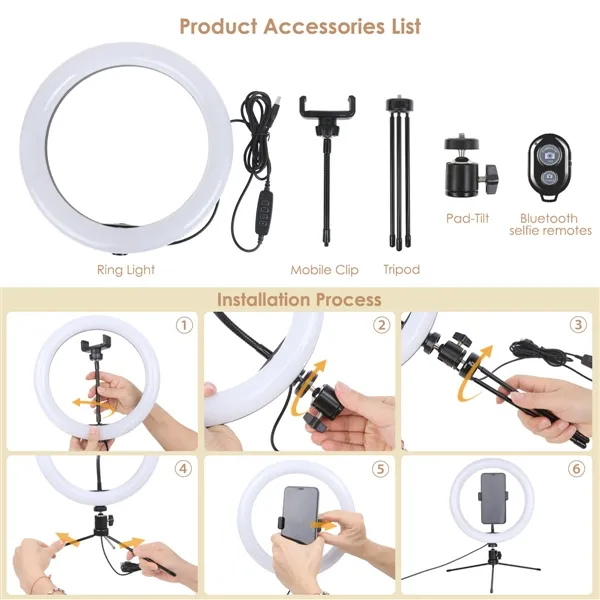 Product Accessories List

Ring Light

Mobile Clip

Tripod

Pad-Tilt

Bluetooth selfie remotes

Installation Process

①

②

③

④

⑤

⑥