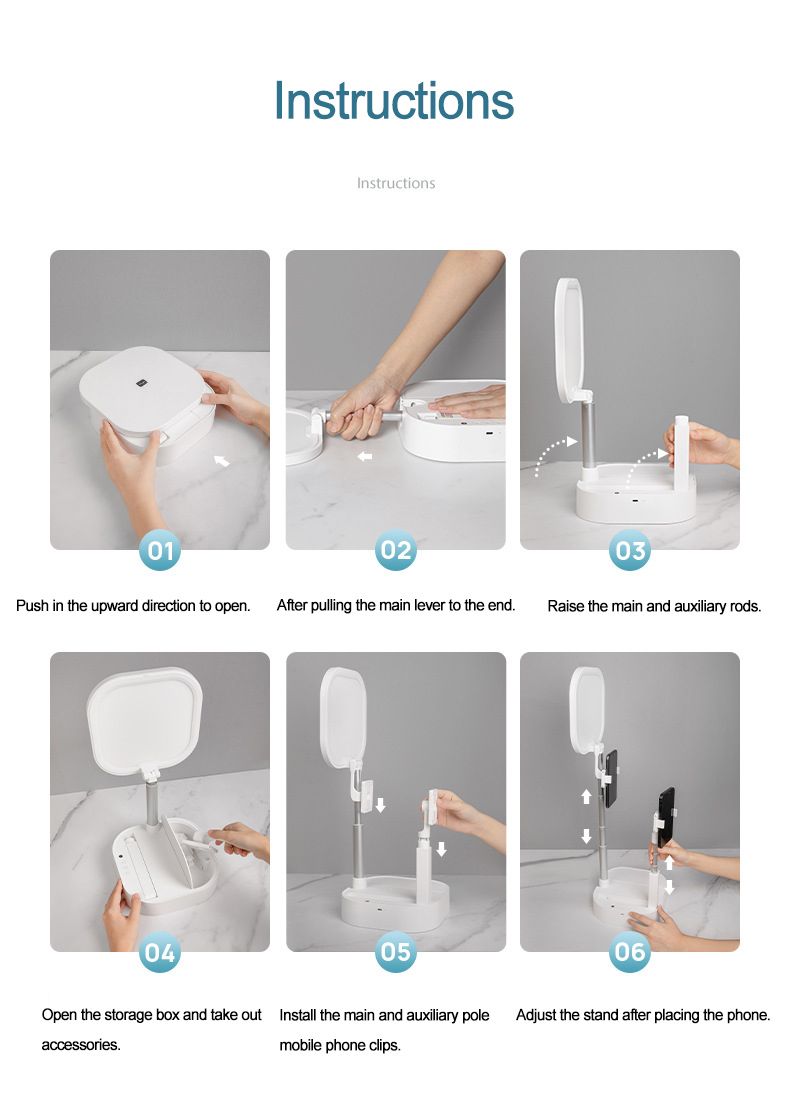 Instructions

Instructions

01

Push in the upward direction to open.

02

After pulling the main lever to the end.

03

Raise the main and auxiliary rods.

04

Open the storage box and take out accessories.

05

Install the main and auxiliary pole mobile phone clips.

06

Adjust the stand after placing the phone.