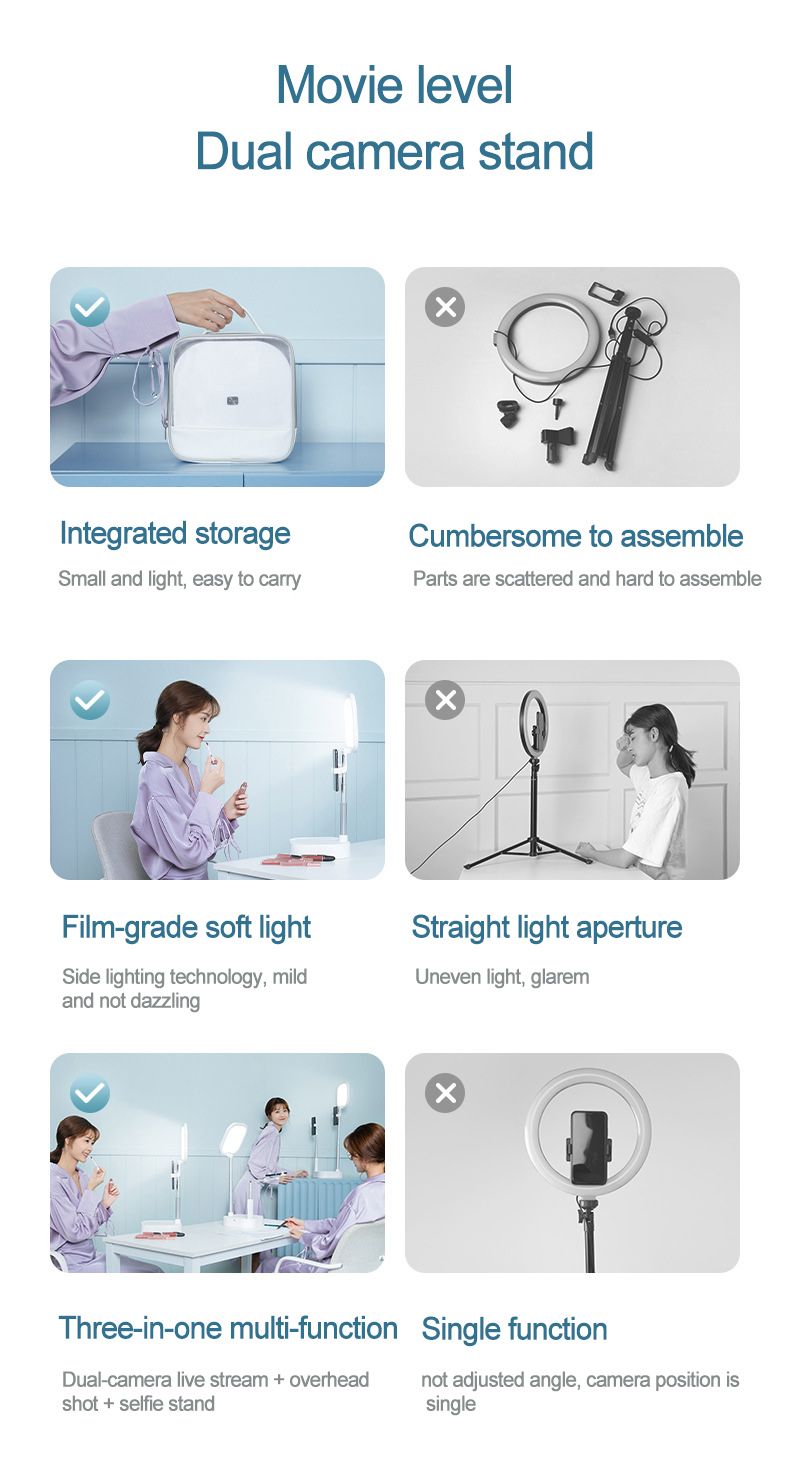 Movie level
Dual camera stand

Integrated storage

Small and light, easy to carry

Cumbersome to assemble

Parts are scattered and hard to assemble

Film-grade soft light

Side lighting technology, mild and not dazzling

Straight light aperture

Uneven light, glarem

Three-in-one multi-function

Dual-camera live stream + overhead shot + selfie stand

Single function

not adjusted angle, camera position is single