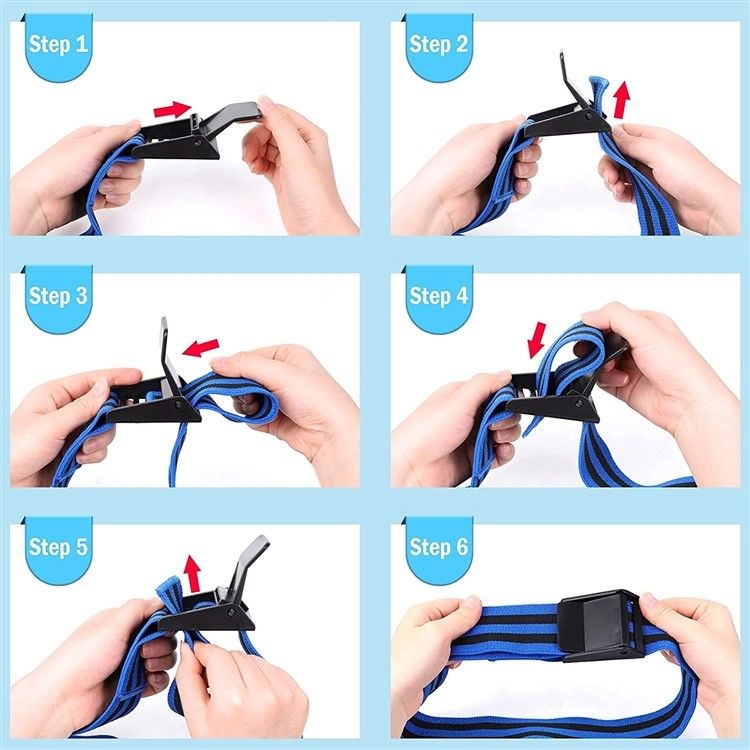 Step 1

Step 2

Step 3

Step 4

Step 5

Step 6