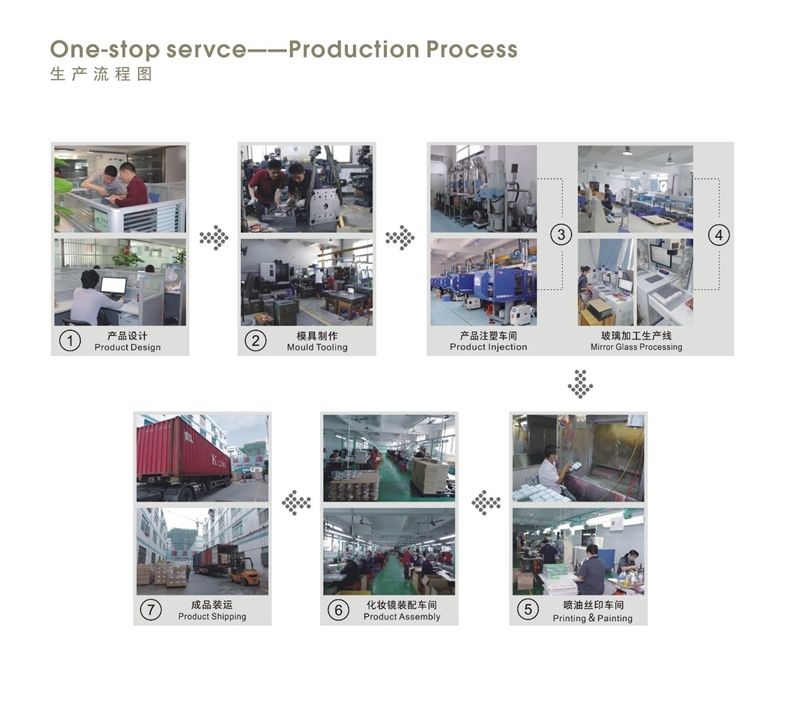 One-stop servce——Production Process
生产流程图

1 产品设计
Product Design

2 模具制作
Mould Tooling

3
产品注塑车间
Product Injection

4
玻璃加工生产线
Mirror Glass Processing

5 喷油丝印车间
Printing & Painting

6 化妆镜装配车间
Product Assembly

7 成品装运
Product Shipping