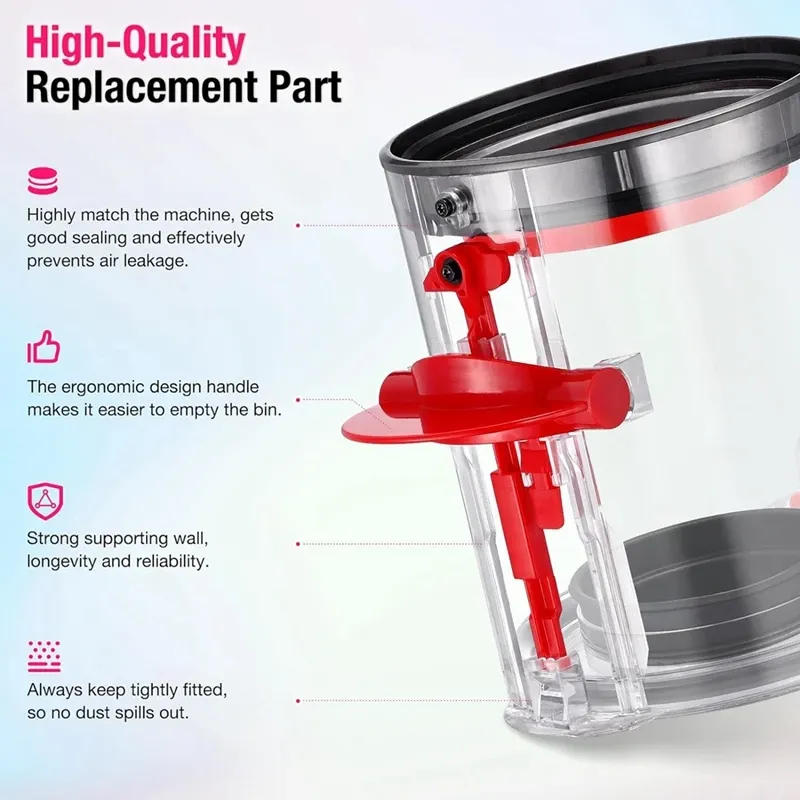 High-Quality
Replacement Part

Highly match the machine, gets good sealing and effectively prevents air leakage.

The ergonomic design handle makes it easier to empty the bin.

Strong supporting wall, longevity and reliability.

Always keep tightly fitted, so no dust spills out.