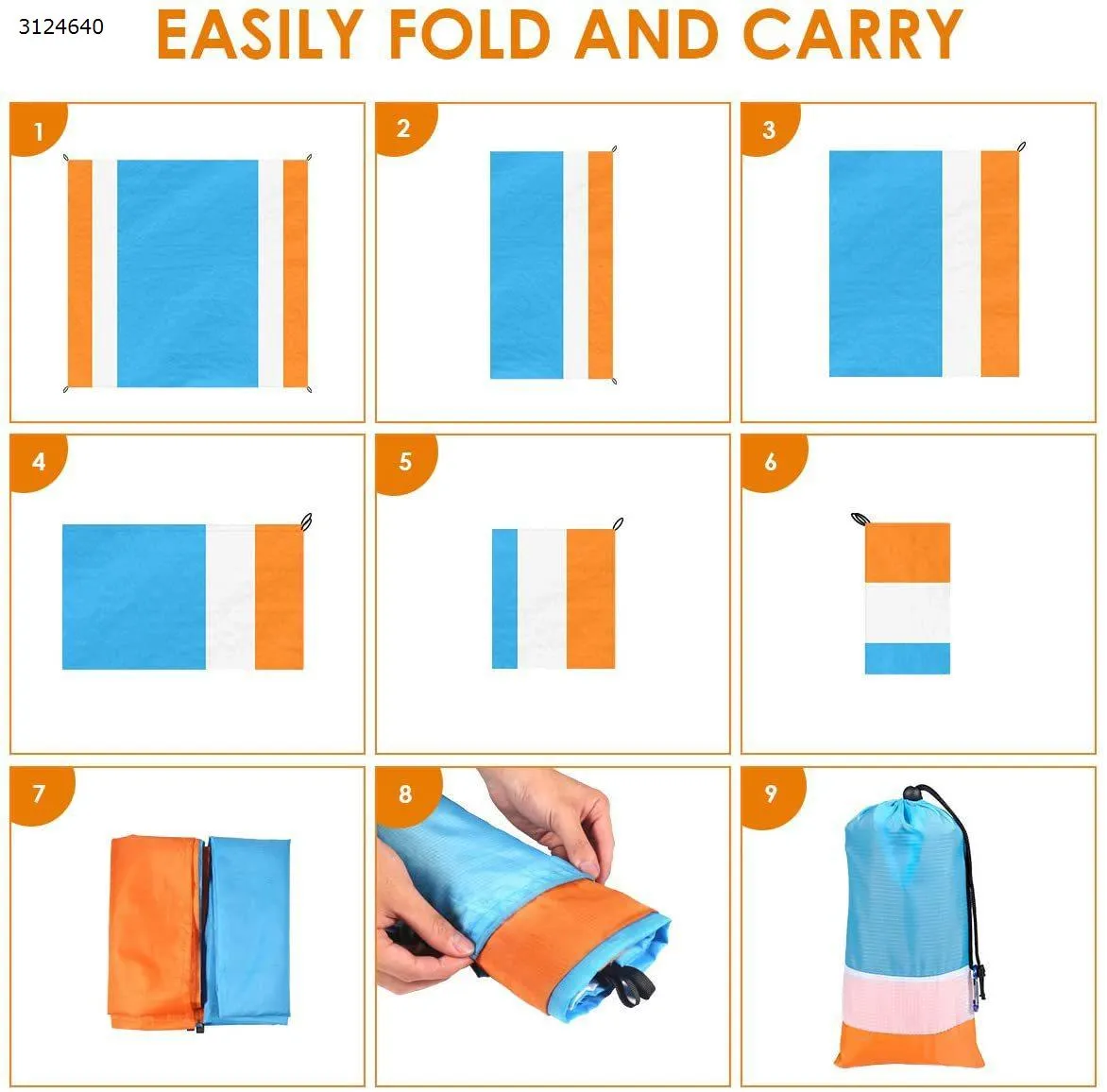 3124640

EASILY FOLD AND CARRY

1

2

3

4

5

6

7

8

9