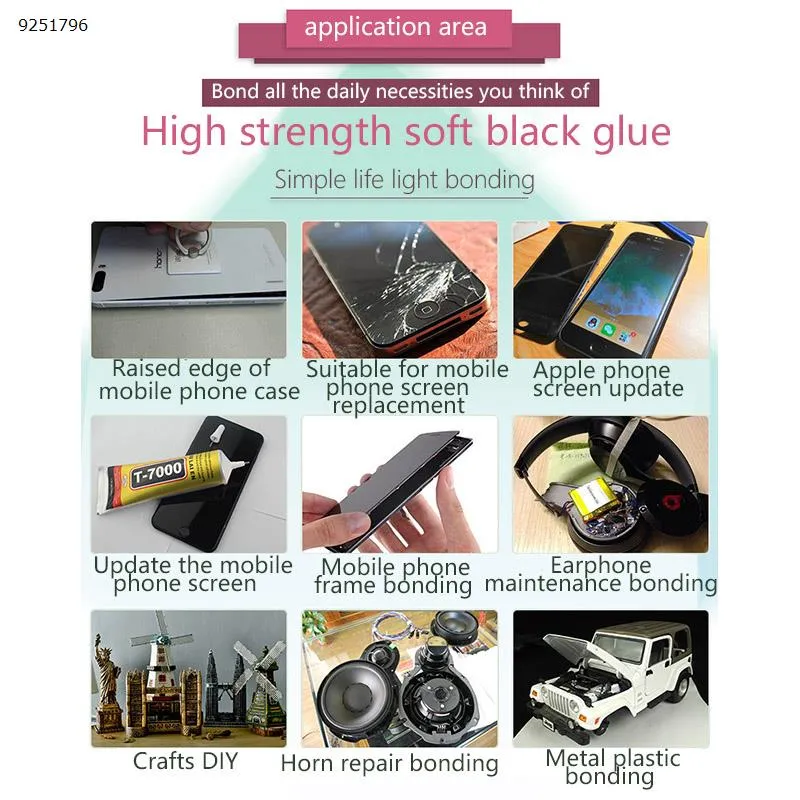 9251796

application area

Bond all the daily necessities you think of

High strength soft black glue

Simple life light bonding

honor

Raised edge of mobile phone case

Suitable for mobile phone screen replacement

Apple phone screen update

T-7000

Update the mobile phone screen

Mobile phone frame bonding

Earphone maintenance bonding

Crafts DIY

Horn repair bonding

Metal plastic bonding