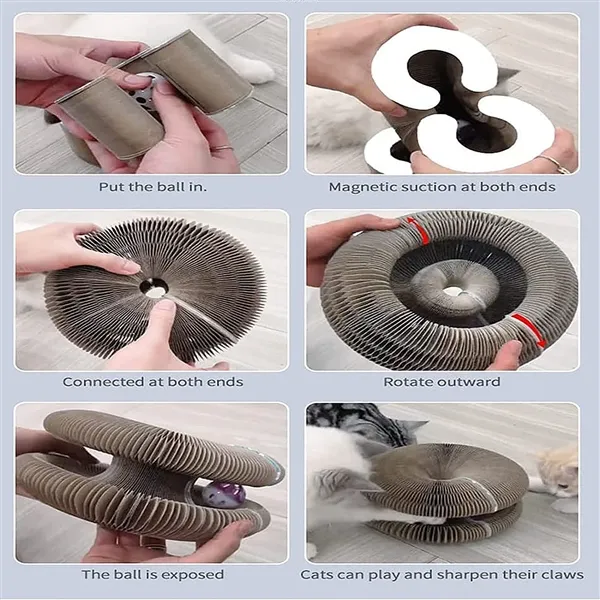 Put the ball in.

Magnetic suction at both ends

Connected at both ends

Rotate outward

The ball is exposed

Cats can play and sharpen their claws