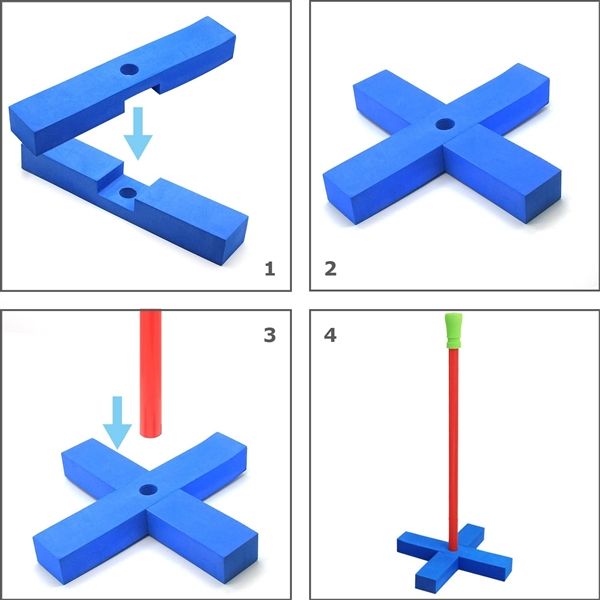 1

2

3

4