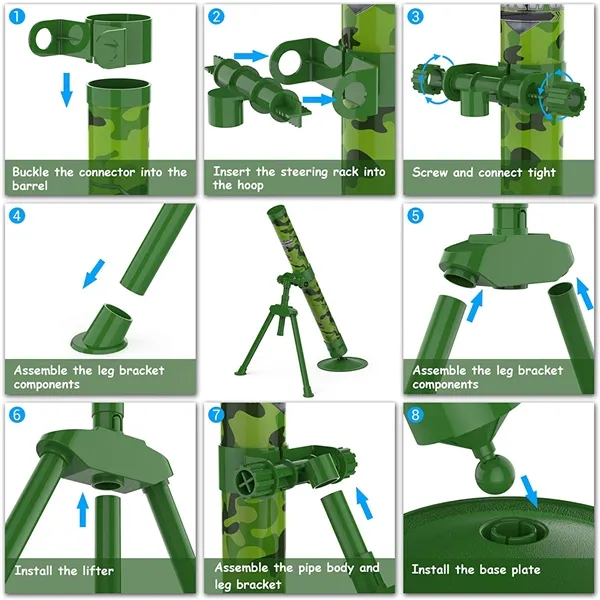 1
Buckle the connector into the barrel

2
Insert the steering rack into the hoop

3
Screw and connect tight

4
Assemble the leg bracket components

5
Assemble the leg bracket components

6
Install the lifter

7
Assemble the pipe body and leg bracket

8
Install the base plate